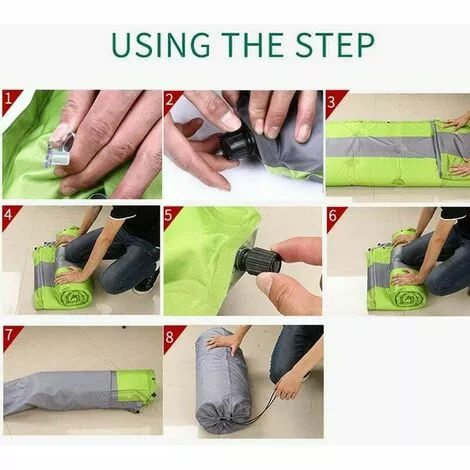 USING THE STEP

1

2

3

4

5

6

7

8