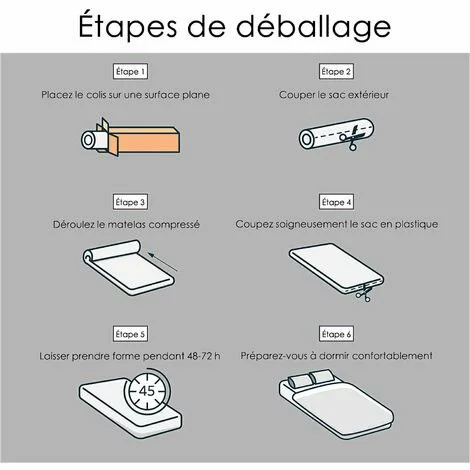 Étapes de déballage

Étape 1

Placez le colis sur une surface plane

Étape 2

Couper le sac extérieur

Étape 3

Déroulez le matelas compressé

Étape 4

Coupez soigneusement le sac en plastique

Étape 5

Laisser prendre forme pendant 48-72 h

45

Étape 6

Préparez-vous à dormir confortablement