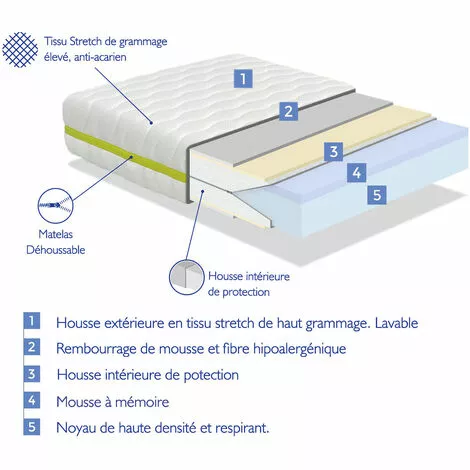 Tissu Stretch de grammage élevé, anti-acarien

1

2

3

4

5

Matelas Déhoussable

Housse intérieure de protection

1 Housse extérieure en tissu stretch de haut grammage. Lavable

2 Rembourrage de mousse et fibre hipoalergénique

3 Housse intérieure de potection

4 Mousse à mémoire

5 Noyau de haute densité et respirant.