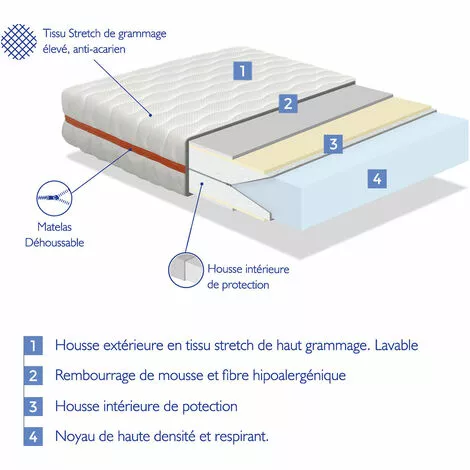 Tissu Stretch de grammage élevé, anti-acarien

1

2

3

4

Matelas Déhoussable

Housse intérieure de protection

1 Housse extérieure en tissu stretch de haut grammage. Lavable

2 Rembourrage de mousse et fibre hipoalergénique

3 Housse intérieure de potection

4 Noyau de haute densité et respirant.