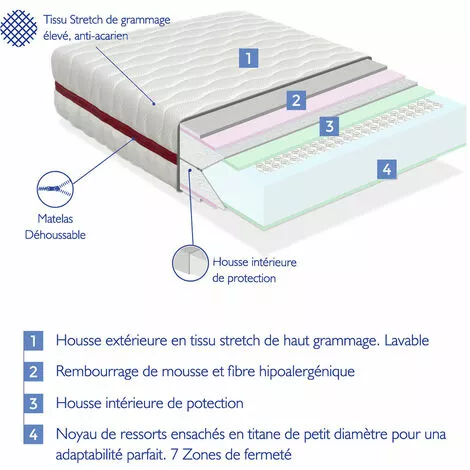 Tissu Stretch de grammage élevé, anti-acarien

1

2

3

4

Matelas Déhoussable

Housse intérieure de protection

1 Housse extérieure en tissu stretch de haut grammage. Lavable

2 Rembourrage de mousse et fibre hipoalergénique

3 Housse intérieure de potection

4 Noyau de ressorts ensachés en titane de petit diamètre pour una adaptabilité parfait. 7 Zones de fermeté