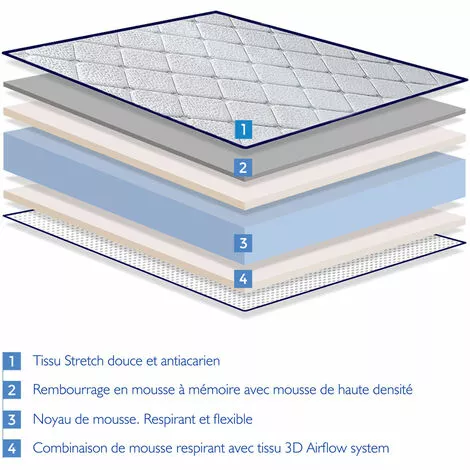 1

2

3

4

1 Tissu Stretch douce et antiacarien

2 Rembourrage en mousse à mémoire avec mousse de haute densité

3 Noyau de mousse. Respirant et flexible

4 Combinaison de mousse respirant avec tissu 3D Airflow system