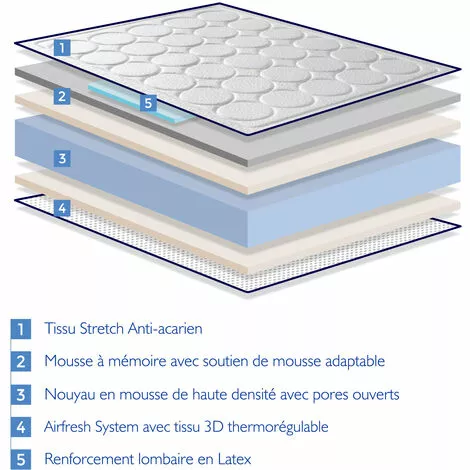 1
2
5
3
4

1 Tissu Stretch Anti-acarien

2 Mousse à mémoire avec soutien de mousse adaptable

3 Nouyau en mousse de haute densité avec pores ouverts

4 Airfresh System avec tissu 3D thermorégulable

5 Renforcement lombaire en Latex