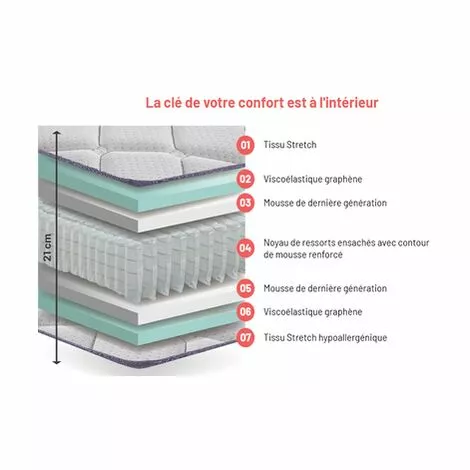 La clé de votre confort est à l'intérieur

21 cm

01 Tissu Stretch

02 Viscoélastique graphène

03 Mousse de dernière génération

04 Noyau de ressorts ensachés avec contour de mousse renforcé

05 Mousse de dernière génération

06 Viscoélastique graphène

07 Tissu Stretch hypoallergénique