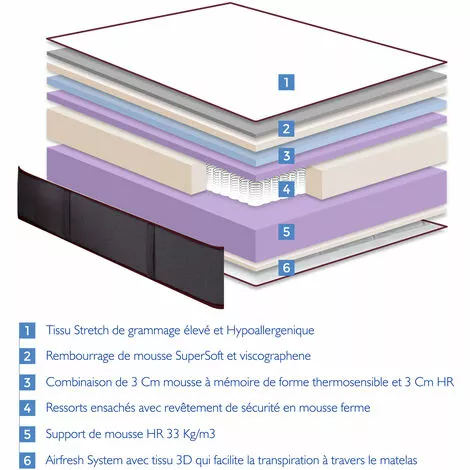 1
2
3
4
5
6

1 Tissu Stretch de grammage élevé et Hypoallergenique

2 Rembourrage de mousse SuperSoft et viscographene

3 Combinaison de 3 Cm mousse à mémoire de forme thermosensible et 3 Cm HR

4 Ressorts ensachés avec revêtement de sécurité en mousse ferme

5 Support de mousse HR 33 Kg/m3

6 Airfresh System avec tissu 3D qui facilite la transpiration à travers le matelas